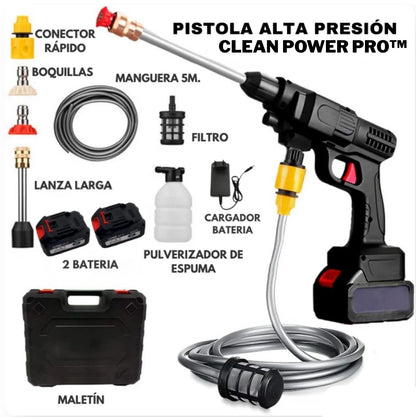 PISTOLA ALTA PRESIÓN
CLEAN POWER PRO™

CONECTOR RÁPIDO

BOQUILLAS

MANGUERA 5M.

FILTRO

LANZA LARGA

CARGADOR BATERIA

2 BATERIA

PULVERIZADOR DE ESPUMA

MALETÍN